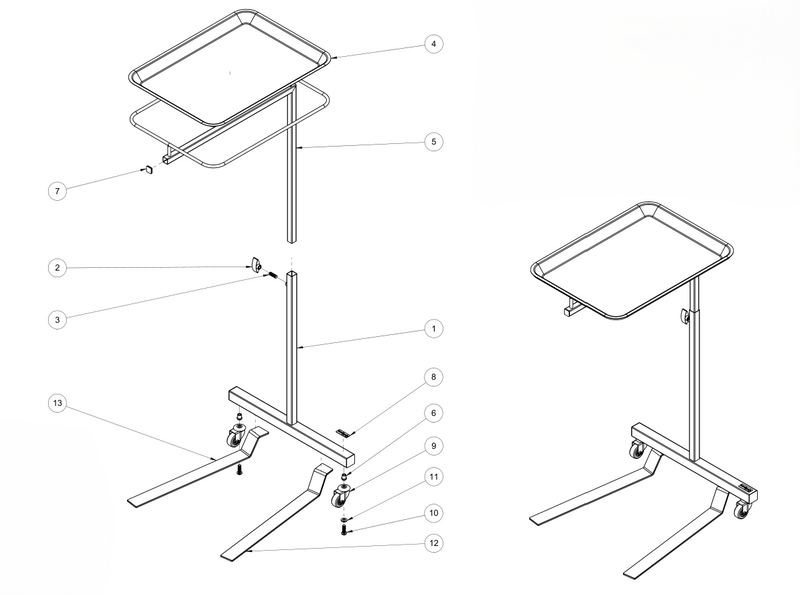 4
5
7
2
3
1
8
13
6
9
11
10
12