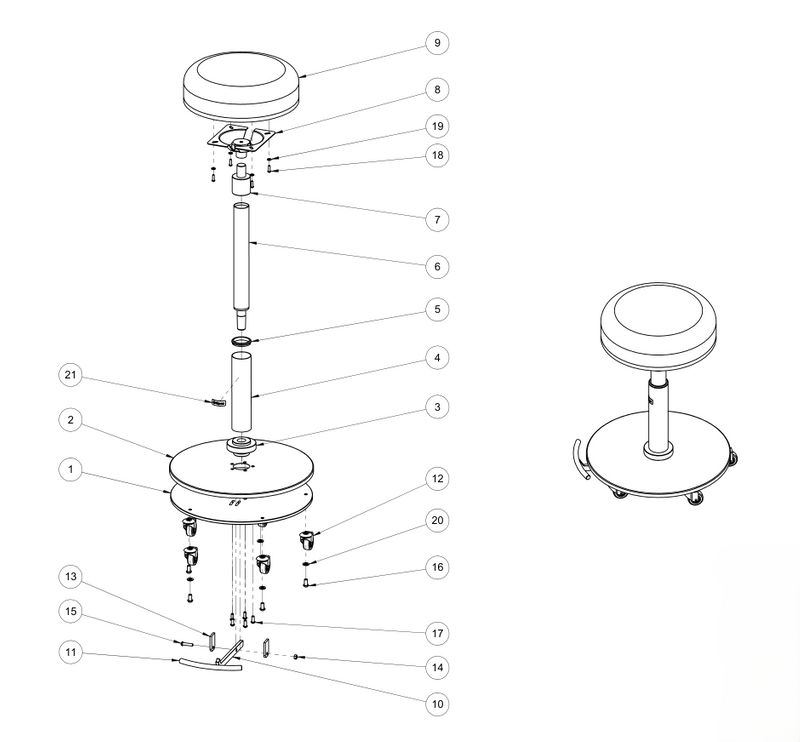 9
8
19
18
7
6
5
4
21
3
2
1
12
20
16
13
15
17
11
14
10